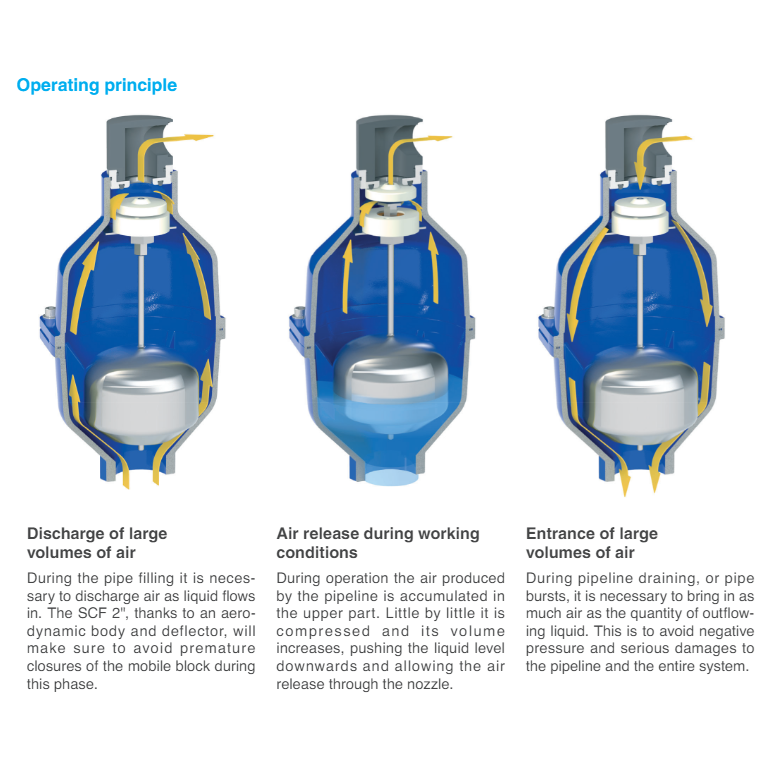 Operating principle

Discharge of large volumes of air

During the pipe filling it is necessary to discharge air as liquid flows in. The SCF 2", thanks to an aerodynamic body and deflector, will make sure to avoid premature closures of the mobile block during this phase.

Air release during working conditions

During operation the air produced by the pipeline is accumulated in the upper part. Little by little it is compressed and its volume increases, pushing the liquid level downwards and allowing the air release through the nozzle.

Entrance of large volumes of air

During pipeline draining, or pipe bursts, it is necessary to bring in as much air as the quantity of outflowing liquid. This is to avoid negative pressure and serious damages to the pipeline and the entire system.