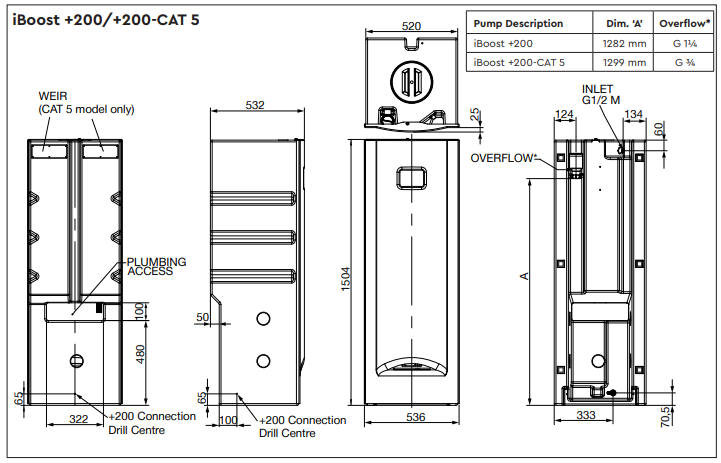 iBoost +200/+200-CAT 5

| Pump Description | Dim. 'A' | Overflow* |
|---|---|---|
| iBoost +200 | 1282 mm | G 1¼ |
| iBoost +200-CAT 5 | 1299 mm | G ¾ |

WEIR
(CAT 5 model only)

PLUMBING ACCESS

100

480

65

322

+200 Connection Drill Centre

532

50

65

100

+200 Connection Drill Centre

520

25

1504

536

INLET
G1/2 M

124

134

60

OVERFLOW*

A

333

70,5