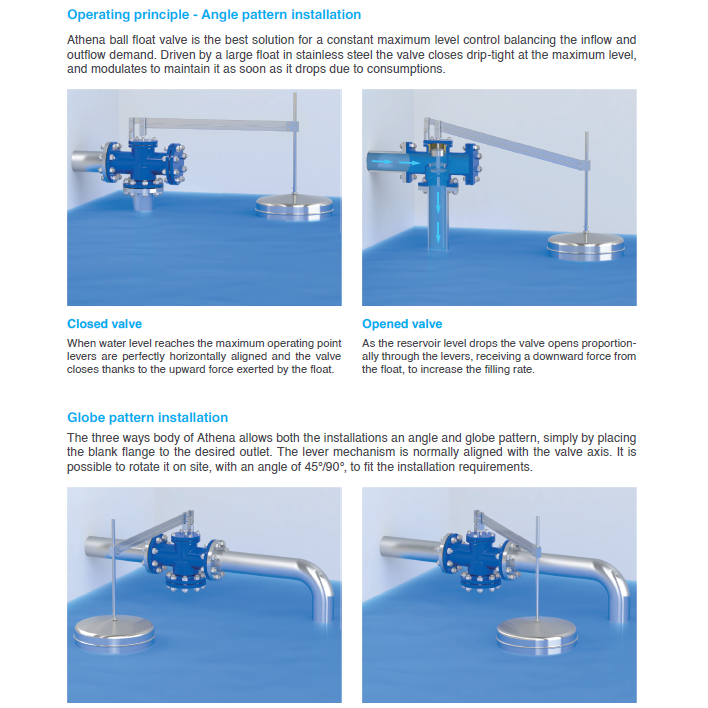 Operating principle - Angle pattern installation

Athena ball float valve is the best solution for a constant maximum level control balancing the inflow and outflow demand. Driven by a large float in stainless steel the valve closes drip-tight at the maximum level, and modulates to maintain it as soon as it drops due to consumptions.

Closed valve

When water level reaches the maximum operating point levers are perfectly horizontally aligned and the valve closes thanks to the upward force exerted by the float.

Opened valve

As the reservoir level drops the valve opens proportionally through the levers, receiving a downward force from the float, to increase the filling rate.

Globe pattern installation

The three ways body of Athena allows both the installations an angle and globe pattern, simply by placing the blank flange to the desired outlet. The lever mechanism is normally aligned with the valve axis. It is possible to rotate it on site, with an angle of 45°/90°, to fit the installation requirements.