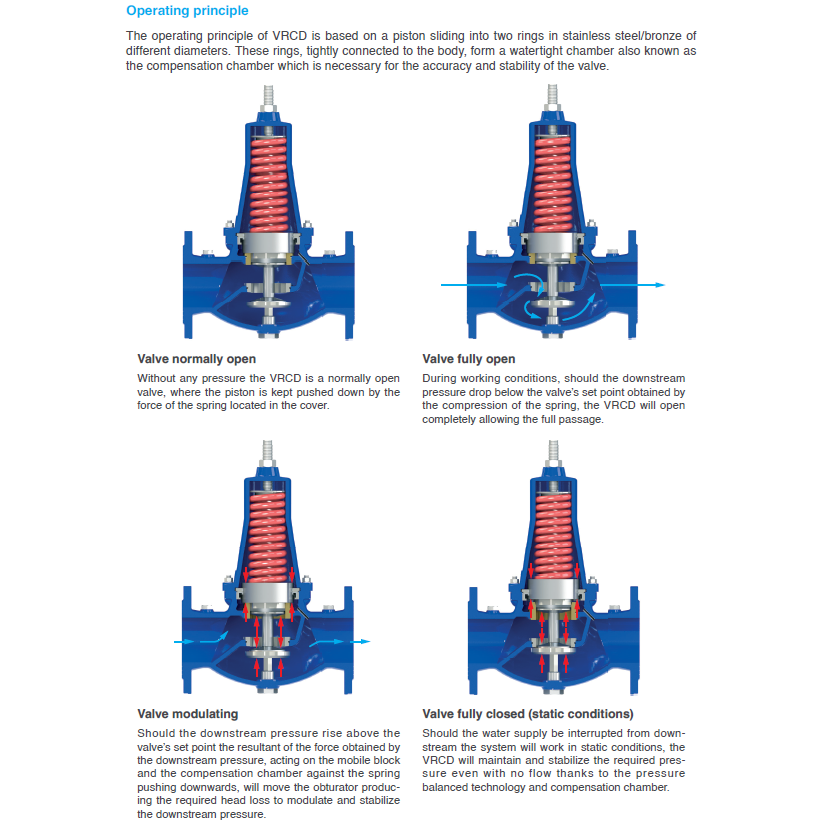 Operating principle

The operating principle of VRCD is based on a piston sliding into two rings in stainless steel/bronze of different diameters. These rings, tightly connected to the body, form a watertight chamber also known as the compensation chamber which is necessary for the accuracy and stability of the valve.

Valve normally open
Without any pressure the VRCD is a normally open valve, where the piston is kept pushed down by the force of the spring located in the cover.

Valve fully open
During working conditions, should the downstream pressure drop below the valve's set point obtained by the compression of the spring, the VRCD will open completely allowing the full passage.

Valve modulating
Should the downstream pressure rise above the valve's set point the resultant of the force obtained by the downstream pressure, acting on the mobile block and the compensation chamber against the spring pushing downwards, will move the obturator producing the required head loss to modulate and stabilize the downstream pressure.

Valve fully closed (static conditions)
Should the water supply be interrupted from downstream the system will work in static conditions, the VRCD will maintain and stabilize the required pressure even with no flow thanks to the pressure balanced technology and compensation chamber.